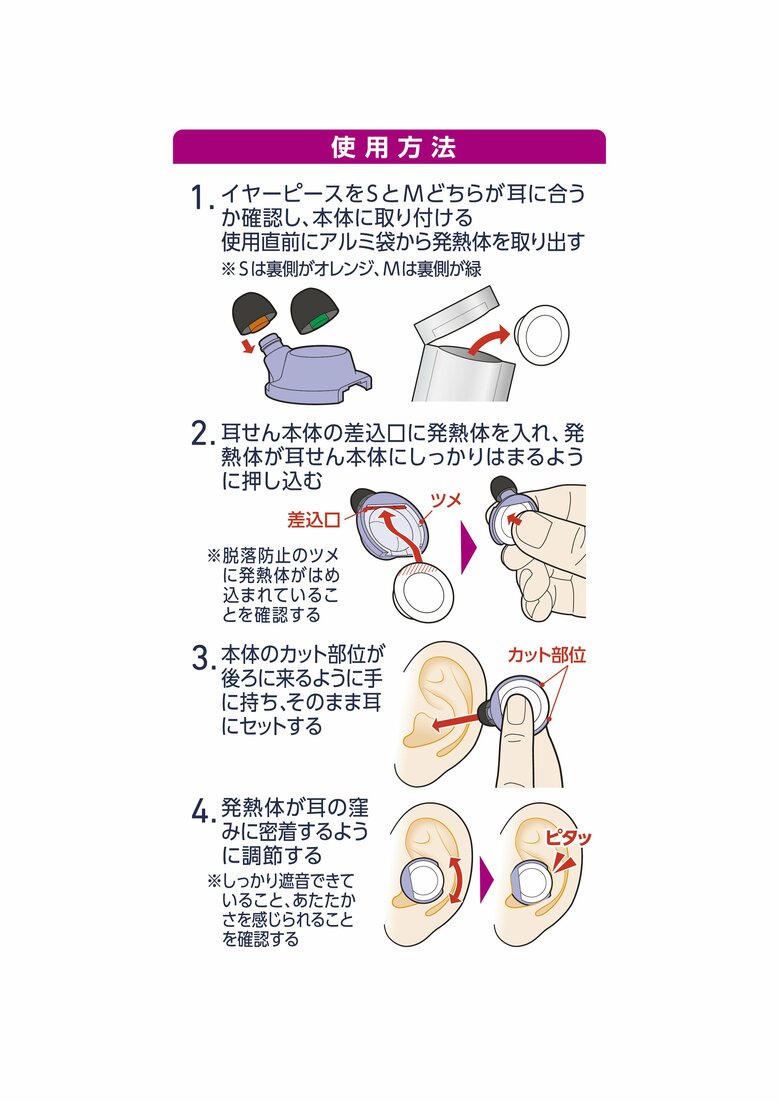 使用方法

1. イヤーピースをSとMどちらが耳に合うか確認し、本体に取り付ける
使用直前にアルミ袋から発熱体を取り出す
※Sは裏側がオレンジ、Mは裏側が緑

2. 耳せん本体の差込口に発熱体を入れ、発熱体が耳せん本体にしっかりはまるように押し込む

差込口

ツメ

※脱落防止のツメに発熱体がはめ込まれていることを確認する

3. 本体のカット部位が後ろに来るように手に持ち、そのまま耳にセットする

カット部位

4. 発熱体が耳の窪みに密着するように調節する
※しっかり遮音できていること、あたたかさを感じられることを確認する

ピタッ