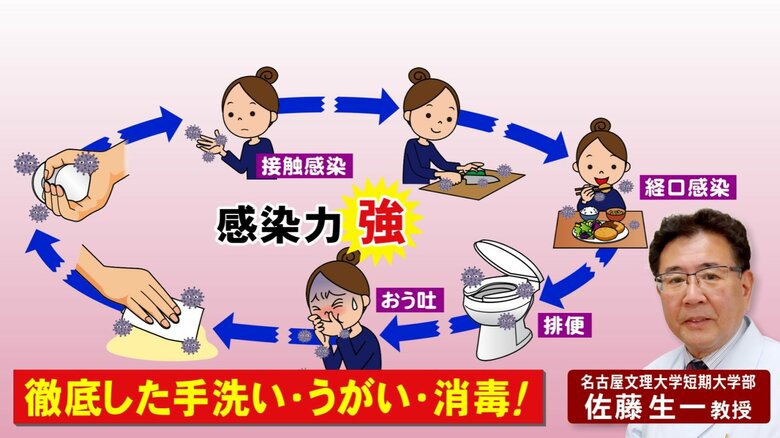 接触感染

経口感染

感染力 強

おう吐

排便

徹底した手洗い・うがい・消毒！

名古屋文理大学短期大学部
佐藤 生一 教授