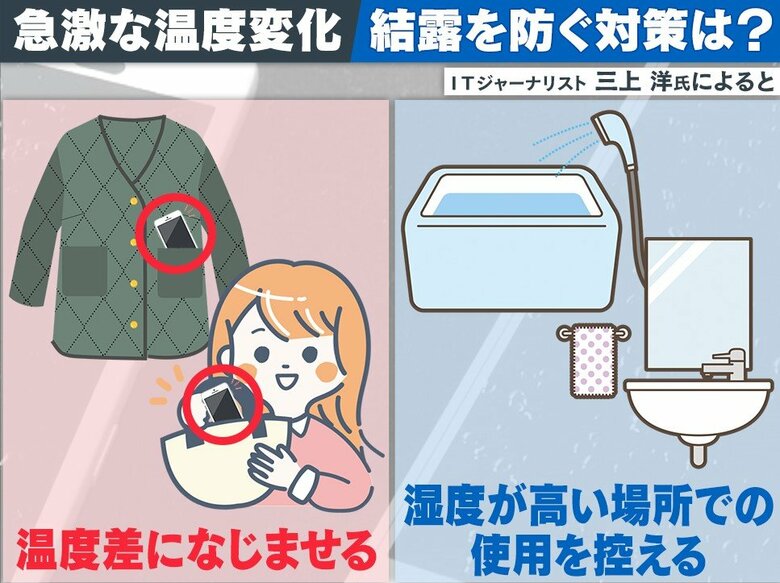 急激な温度変化 結露を防ぐ対策は?

ITジャーナリスト 三上 洋氏によると

温度差になじませる

湿度が高い場所での使用を控える