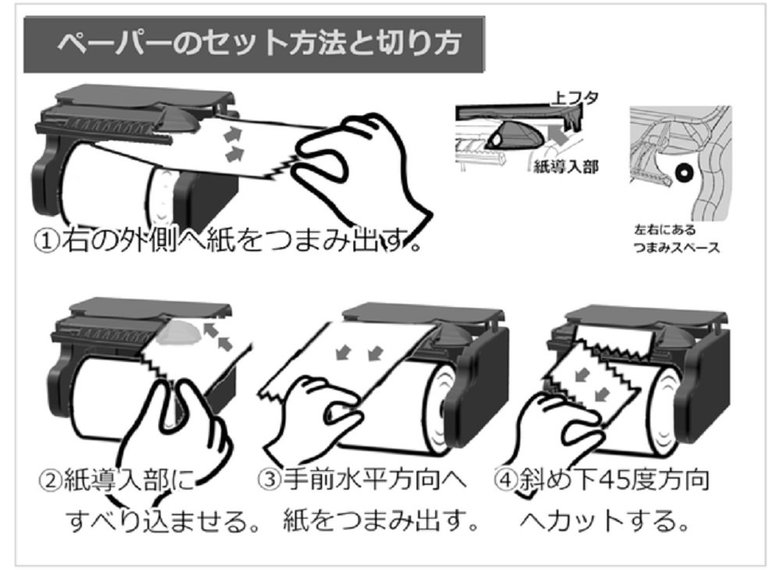 ペーパーのセット方法と切り方

上フタ

紙導入部

左右にある
つまみスペース

①右の外側へ紙をつまみ出す。

②紙導入部に
すべり込ませる。

③手前水平方向へ
紙をつまみ出す。

④斜め下45度方向
へカットする。