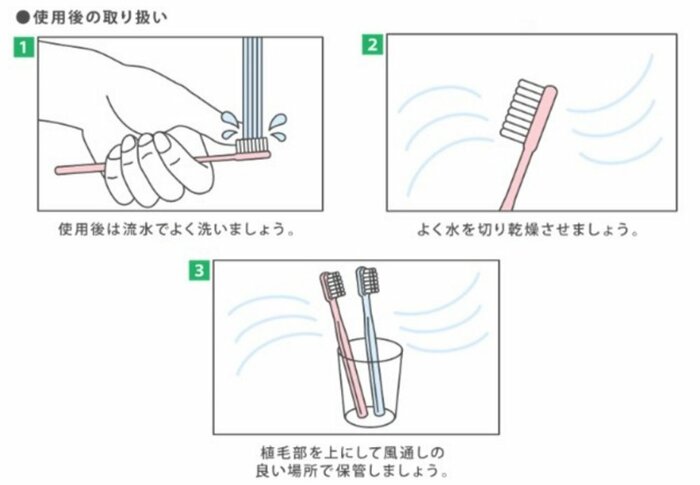 ●使用後の取り扱い

1

使用後は流水でよく洗いましょう。

2

よく水を切り乾燥させましょう。

3

植毛部を上にして風通しの良い場所で保管しましょう。