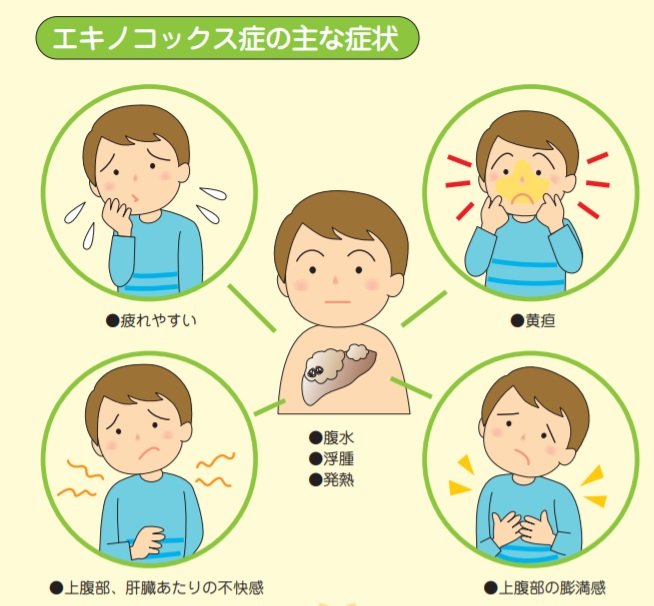 エキノコックス症の主な症状

●疲れやすい

●黄疸

●腹水
●浮腫
●発熱

●上腹部、肝臓あたりの不快感

●上腹部の膨満感