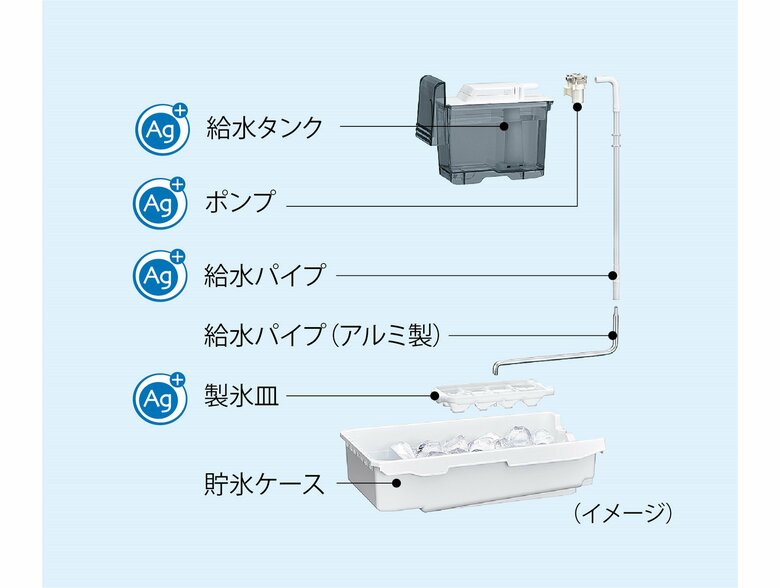 Ag+ 給水タンク

Ag+ ポンプ

Ag+ 給水パイプ

給水パイプ（アルミ製）

Ag+ 製氷皿

貯氷ケース

（イメージ）