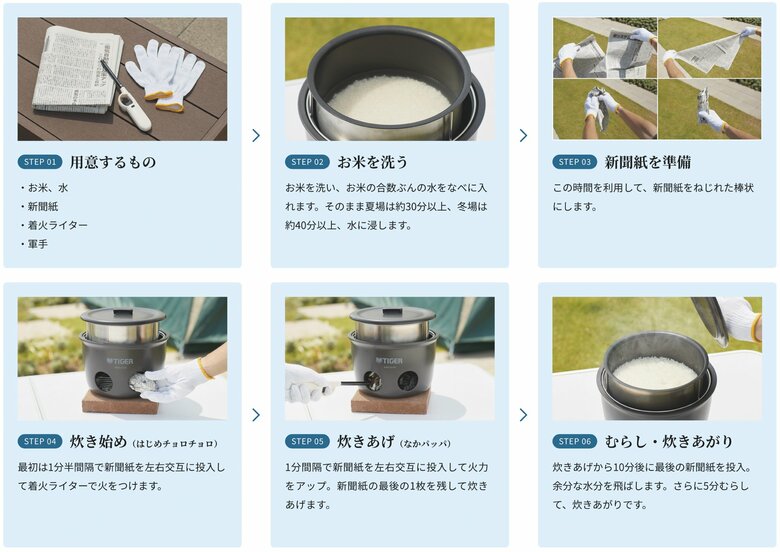 STEP 01 用意するもの

・お米、水
・新聞紙
・着火ライター
・軍手

STEP 02 お米を洗う

お米を洗い、お米の合数ぶんの水をなべに入れます。そのまま夏場は約30分以上、冬場は約40分以上、水に浸します。

STEP 03 新聞紙を準備

この時間を利用して、新聞紙をねじれた棒状にします。

TIGER

STEP 04 炊き始め（はじめチョロチョロ）

最初は1分半間隔で新聞紙を左右交互に投入して着火ライターで火をつけます。

TIGER

STEP 05 炊きあげ（なかパッパ）

1分間隔で新聞紙を左右交互に投入して火力をアップ。新聞紙の最後の1枚を残して炊きあげます。

STEP 06 むらし・炊きあがり

炊きあげから10分後に最後の新聞紙を投入。余分な水分を飛ばします。さらに5分むらして、炊きあがりです。