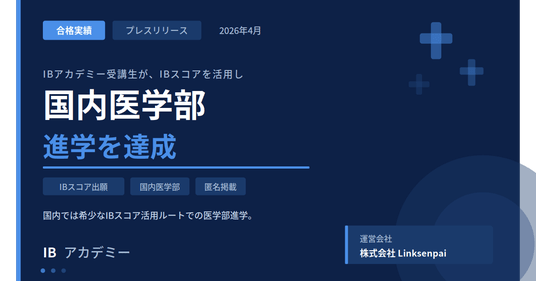 合格実績 プレスリリース 2026年4月

IBアカデミー受講生が、IBスコアを活用し

国内医学部

進学を達成

IBスコア出願 国内医学部 匿名掲載

国内では希少なIBスコア活用ルートでの医学部進学。

IB アカデミー

運営会社

株式会社 Linksenpai