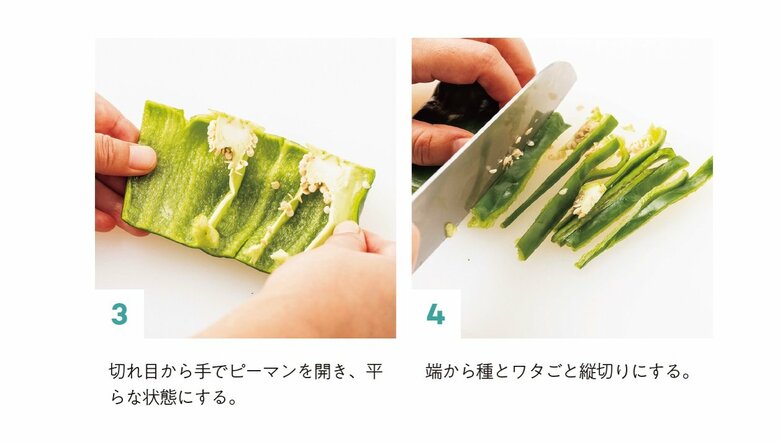 3

切れ目から手でピーマンを開き、平らな状態にする。

4

端から種とワタごと縦切りにする。