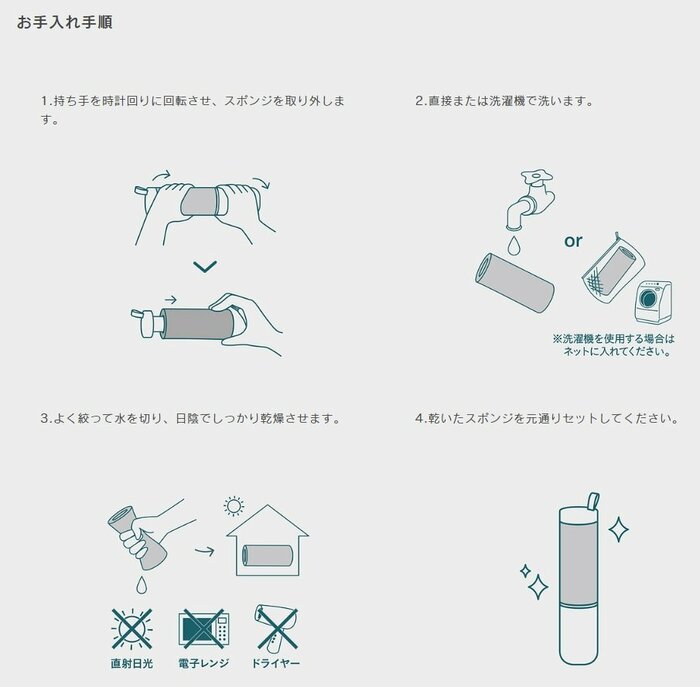 お手入れ手順

1.持ち手を時計回りに回転させ、スポンジを取り外します。

2.直接または洗濯機で洗います。

or

※洗濯機を使用する場合はネットに入れてください。

3.よく絞って水を切り、日陰でしっかり乾燥させます。

直射日光　電子レンジ　ドライヤー

4.乾いたスポンジを元通りセットしてください。