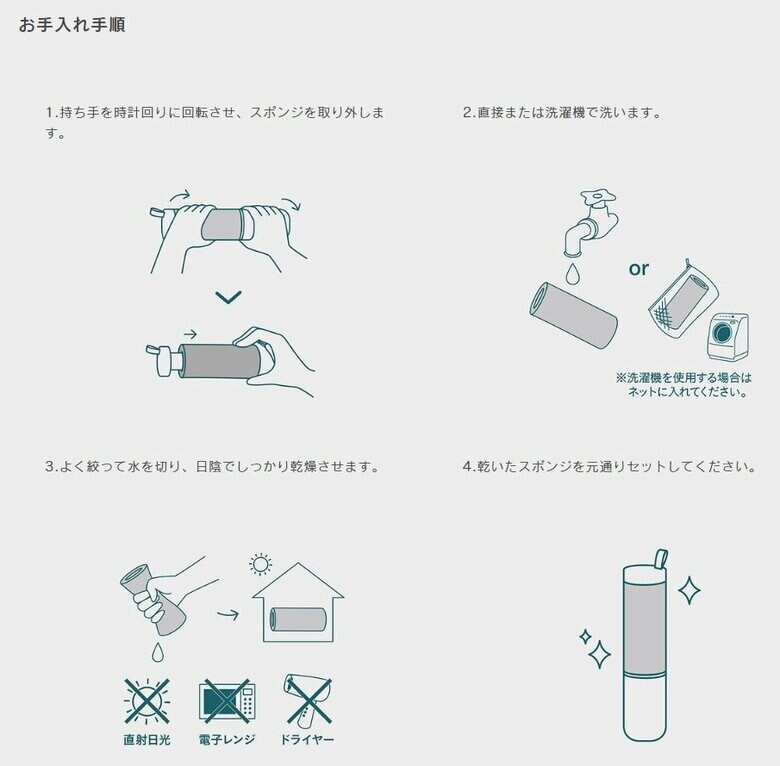 お手入れ手順

1.持ち手を時計回りに回転させ、スポンジを取り外します。

2.直接または洗濯機で洗います。

or

※洗濯機を使用する場合はネットに入れてください。

3.よく絞って水を切り、日陰でしっかり乾燥させます。

直射日光

電子レンジ

ドライヤー

4.乾いたスポンジを元通りセットしてください。