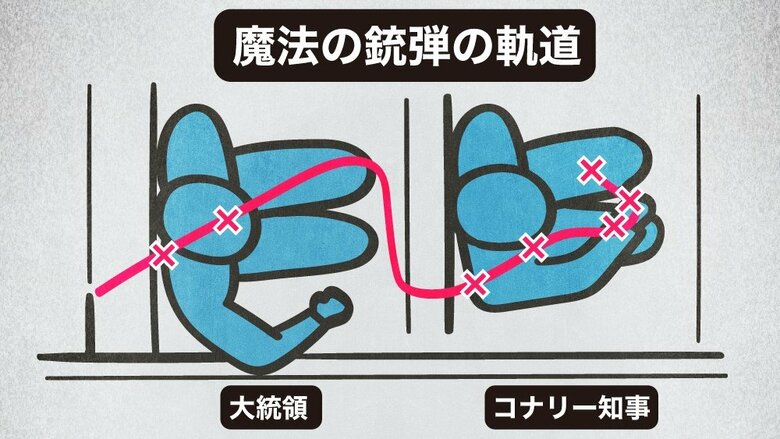 魔法の銃弾の軌道

大統領

コナリー知事