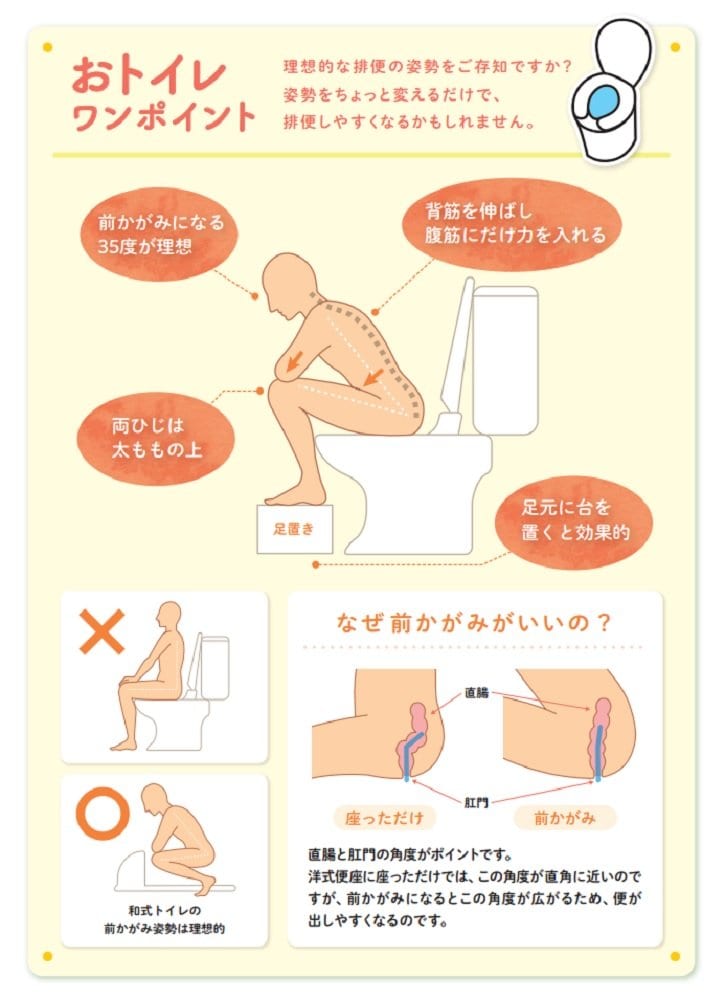 おトイレ
ワンポイント

理想的な排便の姿勢をご存知ですか？
姿勢をちょっと変えるだけで、
排便しやすくなるかもしれません。

前かがみになる
35度が理想

背筋を伸ばし
腹筋にだけ力を入れる

両ひじは
太ももの上

足置き

足元に台を
置くと効果的

和式トイレの
前かがみ姿勢は理想的

なぜ前かがみがいいの？

直腸

肛門

座っただけ

前かがみ

直腸と肛門の角度がポイントです。
洋式便座に座っただけでは、この角度が直角に近いのですが、前かがみになるとこの角度が広がるため、便が出しやすくなるのです。