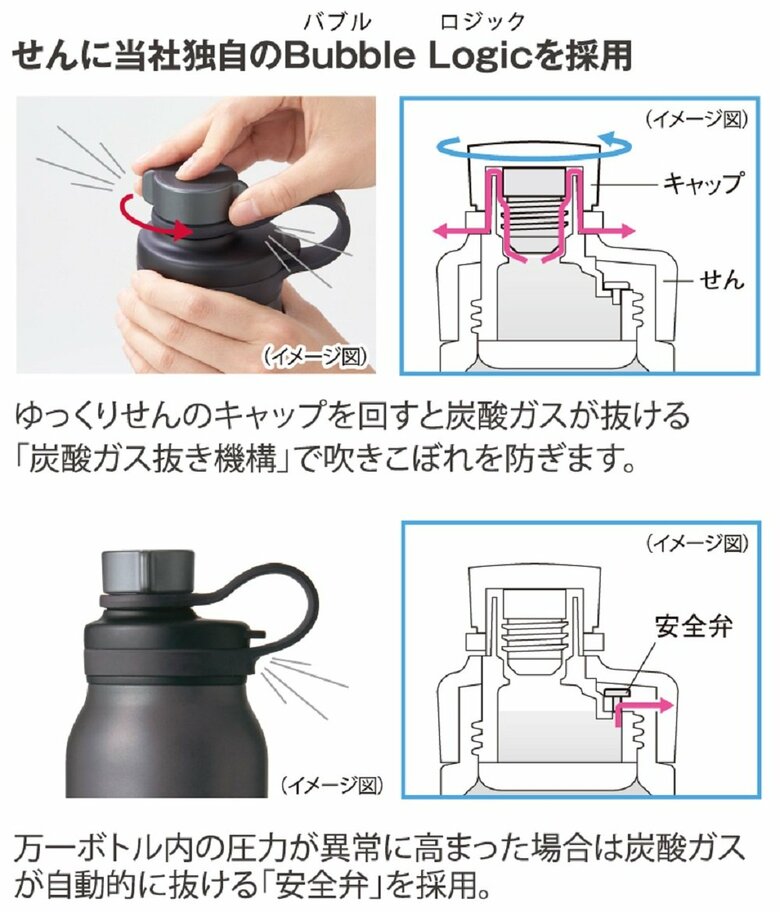 バブル　ロジック
せんに当社独自のBubble Logicを採用

(イメージ図)

(イメージ図)
キャップ
せん

ゆっくりせんのキャップを回すと炭酸ガスが抜ける「炭酸ガス抜き機構」で吹きこぼれを防ぎます。

(イメージ図)

(イメージ図)
安全弁

万一ボトル内の圧力が異常に高まった場合は炭酸ガスが自動的に抜ける「安全弁」を採用。