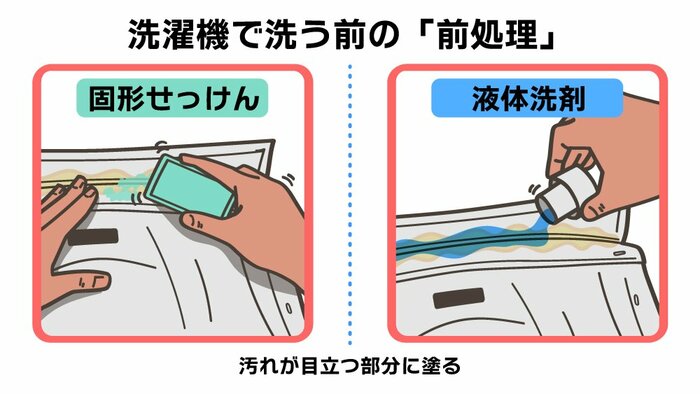 洗濯機で洗う前の「前処理」

固形せっけん

液体洗剤

汚れが目立つ部分に塗る