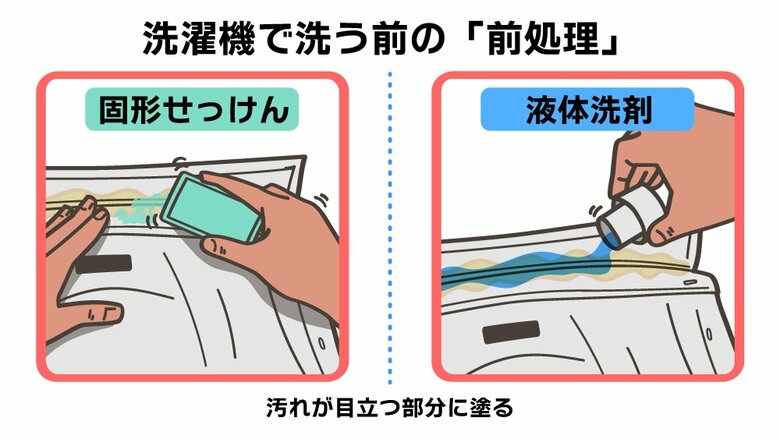 洗濯機で洗う前の「前処理」

固形せっけん

液体洗剤

汚れが目立つ部分に塗る