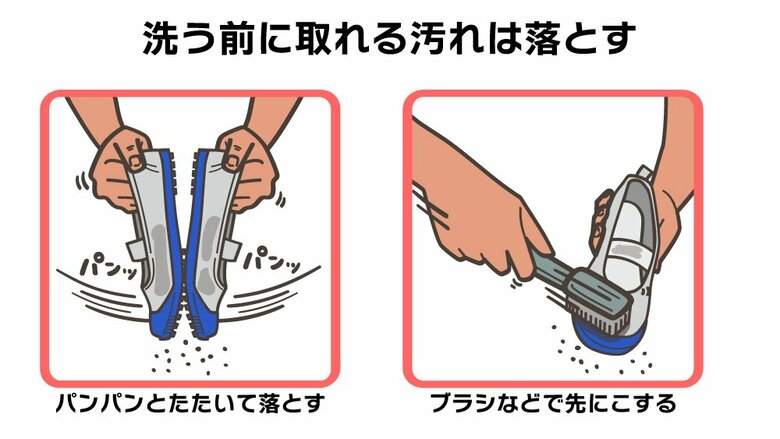 洗う前に取れる汚れは落とす

パンッ

パンッ

パンパンとたたいて落とす

ブラシなどで先にこする