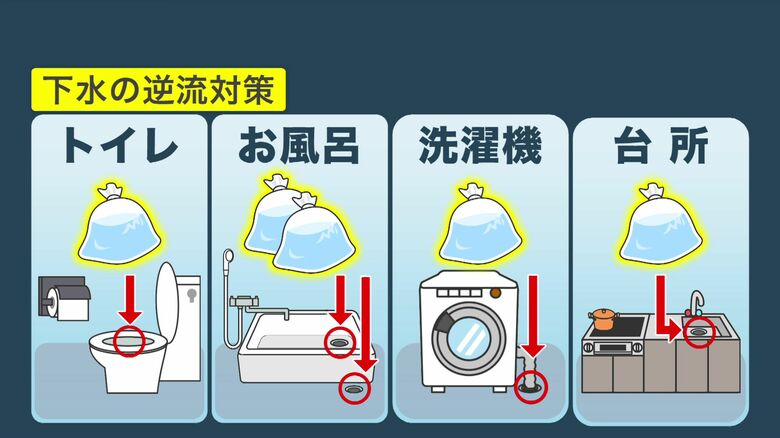 下水の逆流対策

トイレ

お風呂

洗濯機

台所