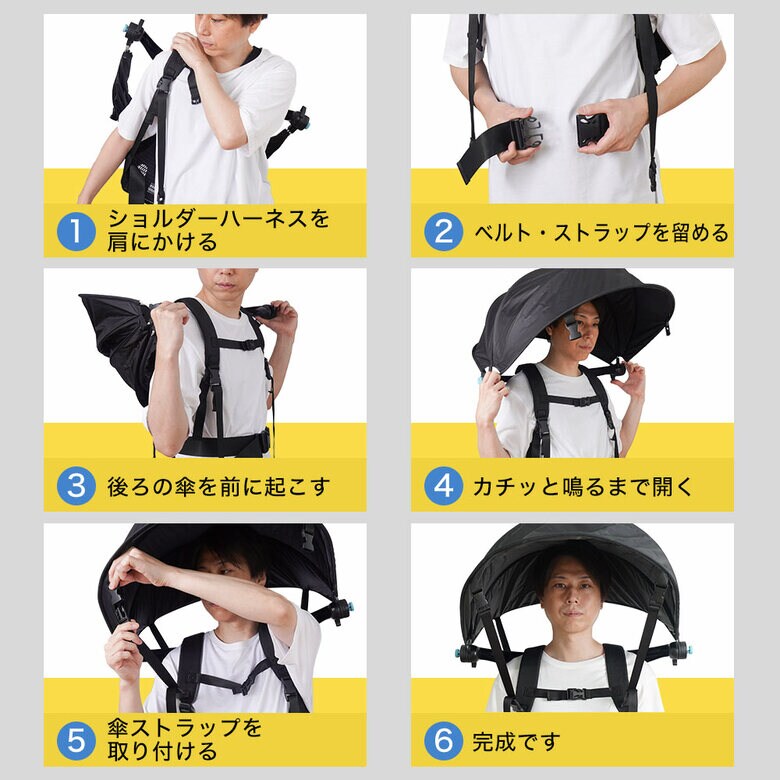 1 ショルダーハーネスを肩にかける

2 ベルト・ストラップを留める

3 後ろの傘を前に起こす

4 カチッと鳴るまで開く

5 傘ストラップを取り付ける

6 完成です