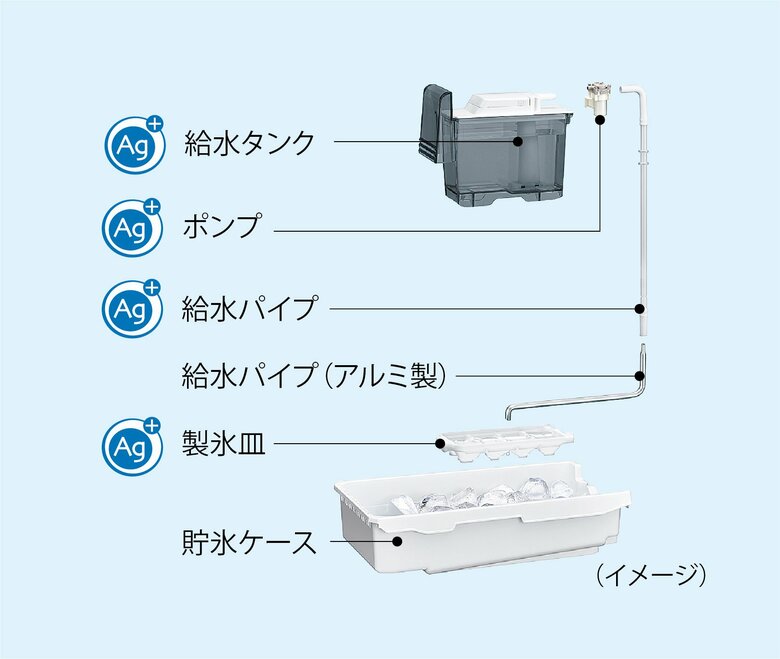 Ag+ 給水タンク

Ag+ ポンプ

Ag+ 給水パイプ

給水パイプ(アルミ製)

Ag+ 製氷皿

貯氷ケース

(イメージ)