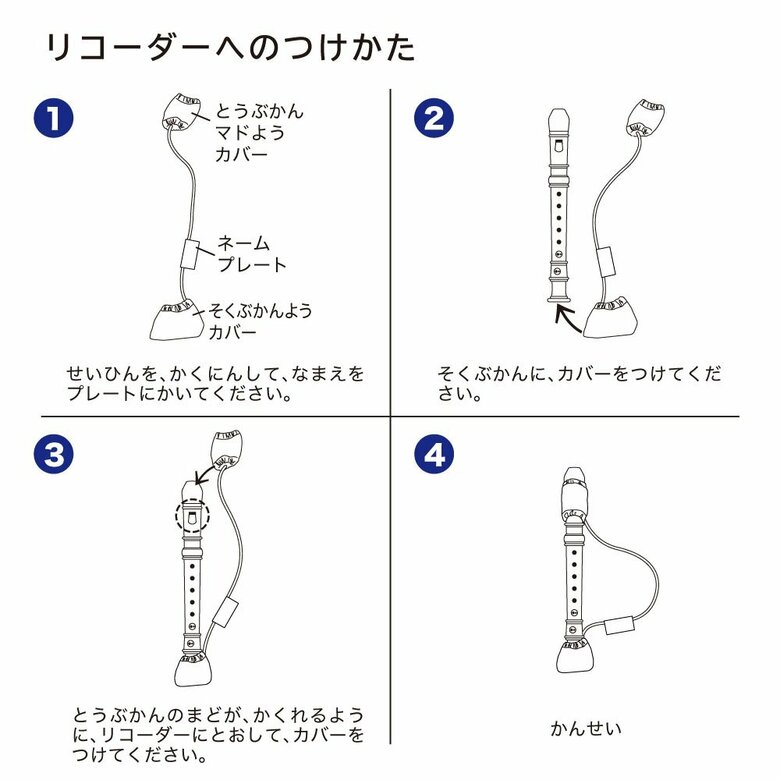 リコーダーへのつけかた

1

とうぶかん
マドよう
カバー

ネーム
プレート

そくぶかんよう
カバー

せいひんを、かくにんして、なまえをプレートにかいてください。

2

そくぶかんに、カバーをつけてください。

3

とうぶかんのまどが、かくれるように、リコーダーにとおして、カバーをつけてください。

4

かんせい